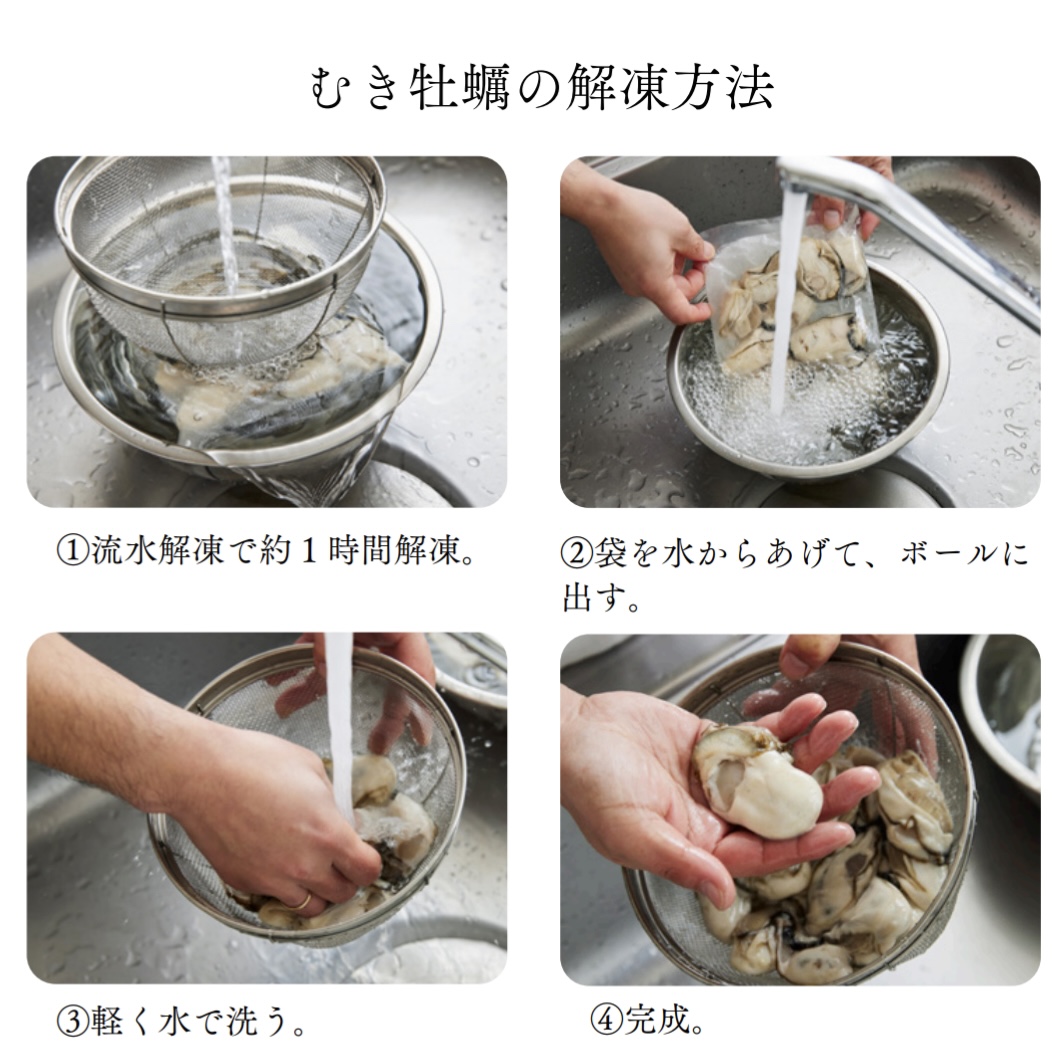 むき牡蠣の解凍方法

①流水解凍で約１時間解凍。

②袋を水からあげて、ボールに出す。

③軽く水で洗う。

④完成。