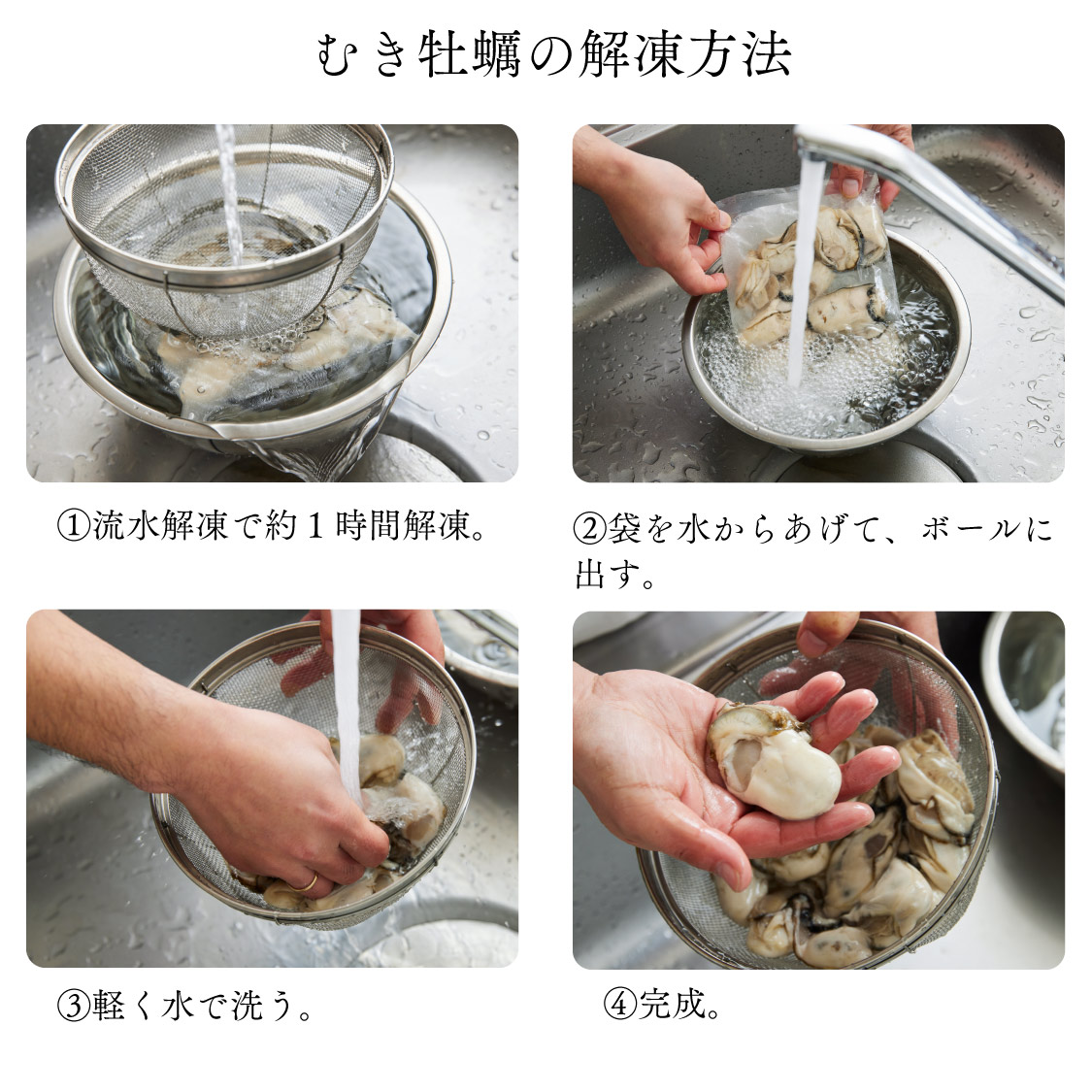 むき牡蠣の解凍方法

①流水解凍で約１時間解凍。

②袋を水からあげて、ボールに出す。

③軽く水で洗う。

④完成。